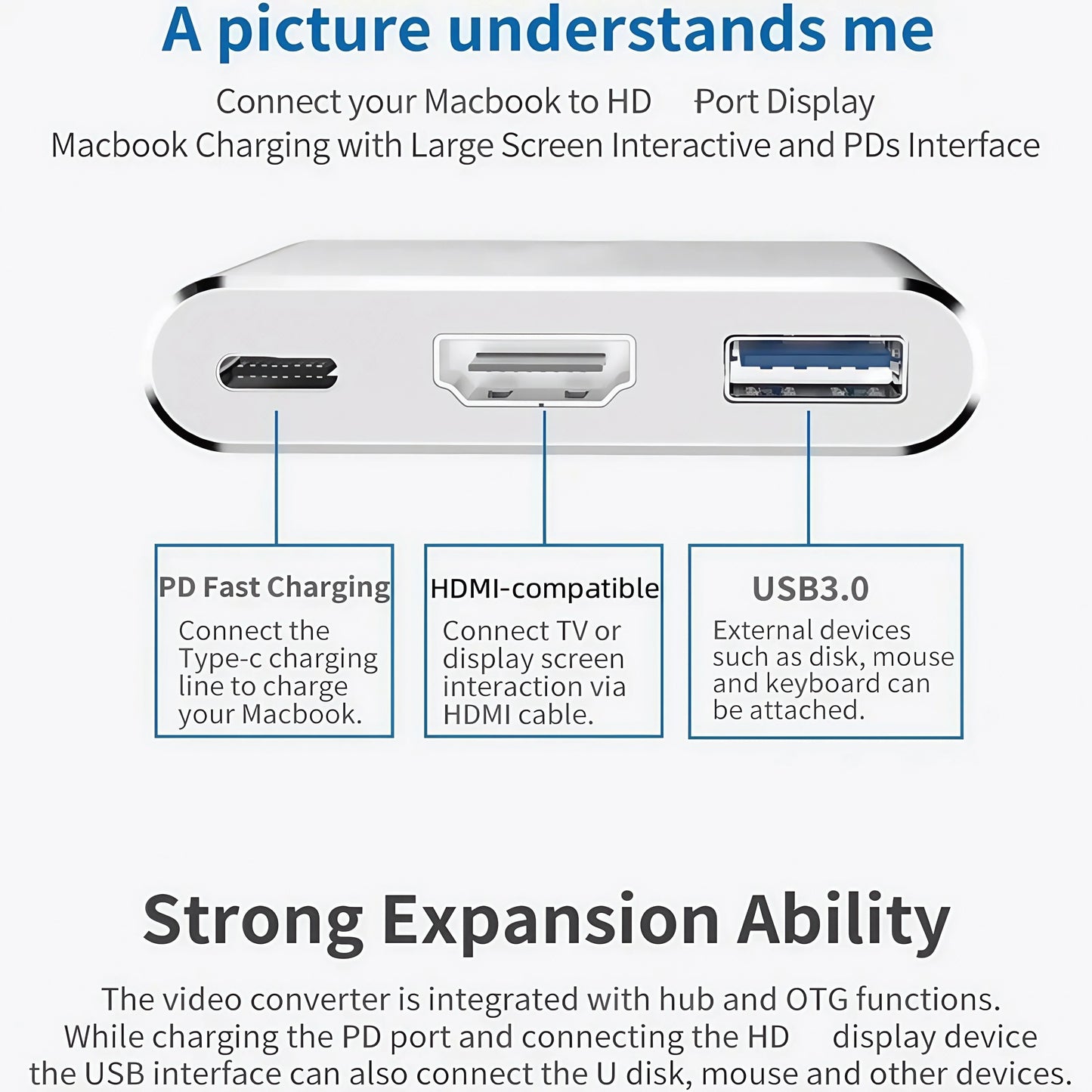 A picture understands me

Connect your Macbook to HD Port Display
Macbook Charging with Large Screen Interactive and PDs Interface

PD Fast Charging
Connect the Type-c charging line to charge your Macbook.

HDMI-compatible
Connect TV or display screen interaction via HDMI cable.

USB3.0
External devices such as disk, mouse and keyboard can be attached.

Strong Expansion Ability

The video converter is integrated with hub and OTG functions. While charging the PD port and connecting the HD display device the USB interface can also connect the U disk, mouse and other devices.