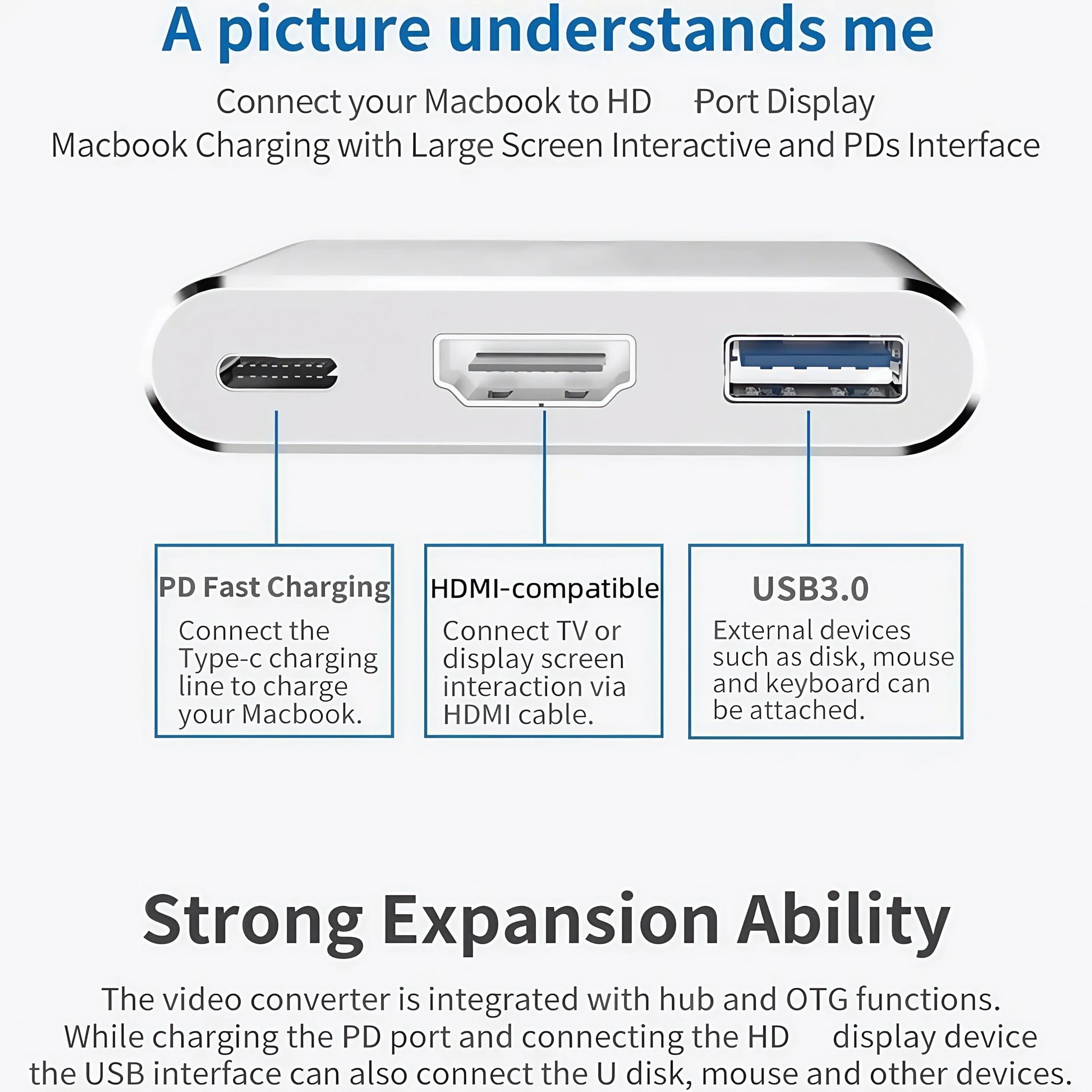 A picture understands me

Connect your Macbook to HD Port Display
Macbook Charging with Large Screen Interactive and PDs Interface

PD Fast Charging
Connect the Type-c charging line to charge your Macbook.

HDMI-compatible
Connect TV or display screen interaction via HDMI cable.

USB3.0
External devices such as disk, mouse and keyboard can be attached.

Strong Expansion Ability

The video converter is integrated with hub and OTG functions.
While charging the PD port and connecting the HD display device
the USB interface can also connect the U disk, mouse and other devices.